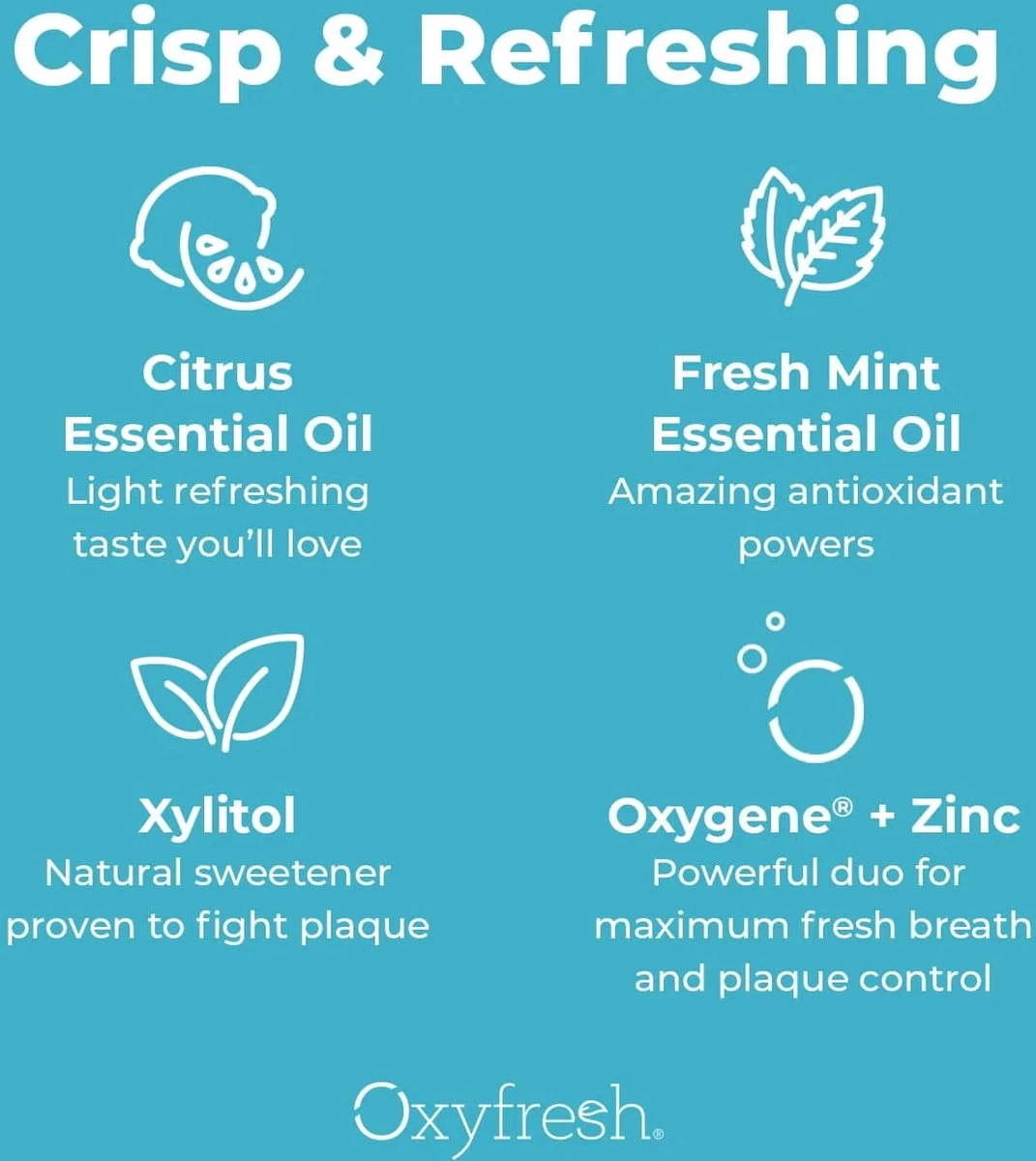 Crisp & Refreshing

Citrus Essential Oil
Light refreshing taste you'll love

Fresh Mint Essential Oil
Amazing antioxidant powers

Xylitol
Natural sweetener proven to fight plaque

Oxygene® + Zinc
Powerful duo for maximum fresh breath and plaque control

Oxyfresh®