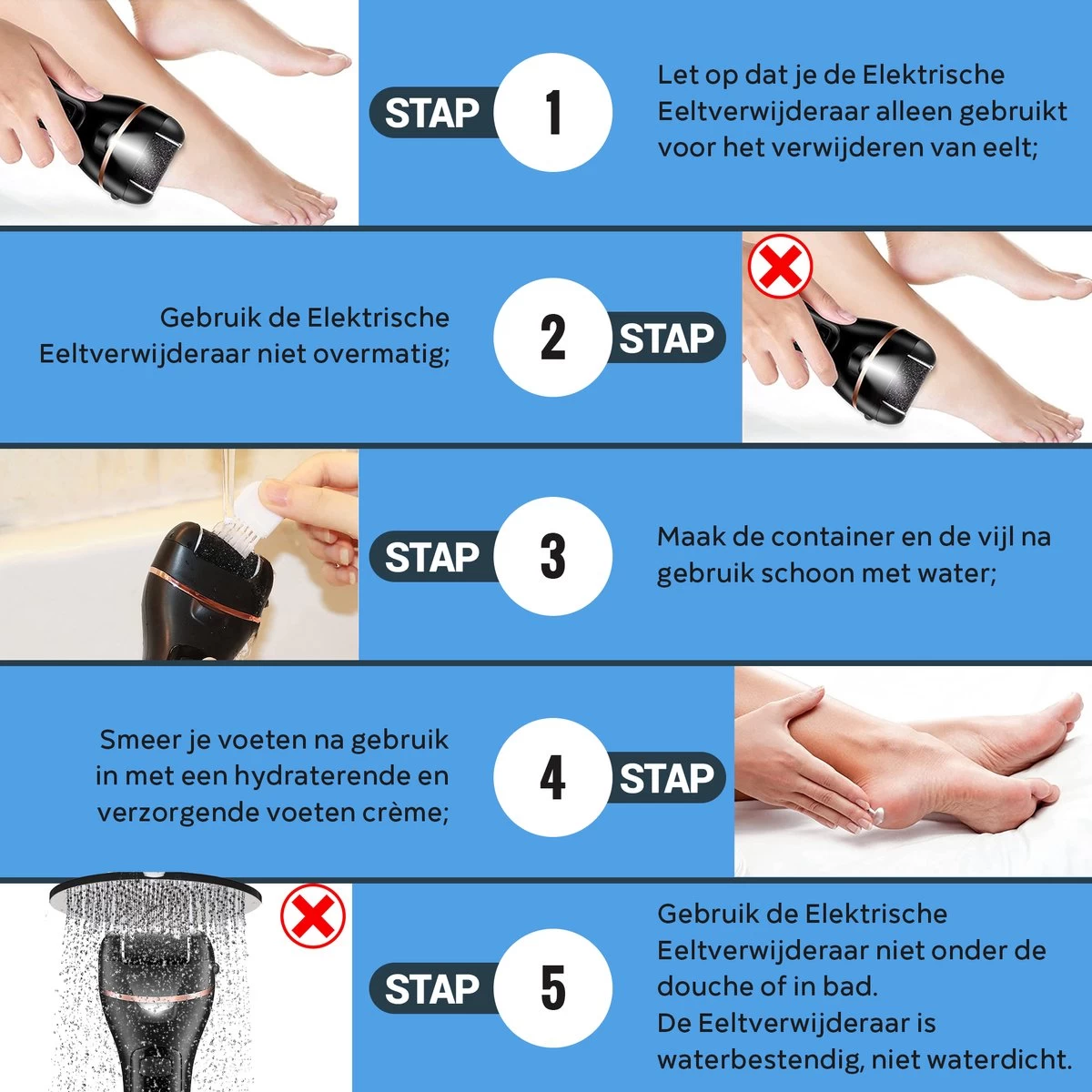 STAP 1

Let op dat je de Elektrische Eeltverwijderaar alleen gebruikt voor het verwijderen van eelt;

Gebruik de Elektrische Eeltverwijderaar niet overmatig;

2 STAP

STAP 3

Maak de container en de vijl na gebruik schoon met water;

Smeer je voeten na gebruik in met een hydraterende en verzorgende voeten crème;

4 STAP

STAP 5

Gebruik de Elektrische Eeltverwijderaar niet onder de douche of in bad.
De Eeltverwijderaar is waterbestendig, niet waterdicht.